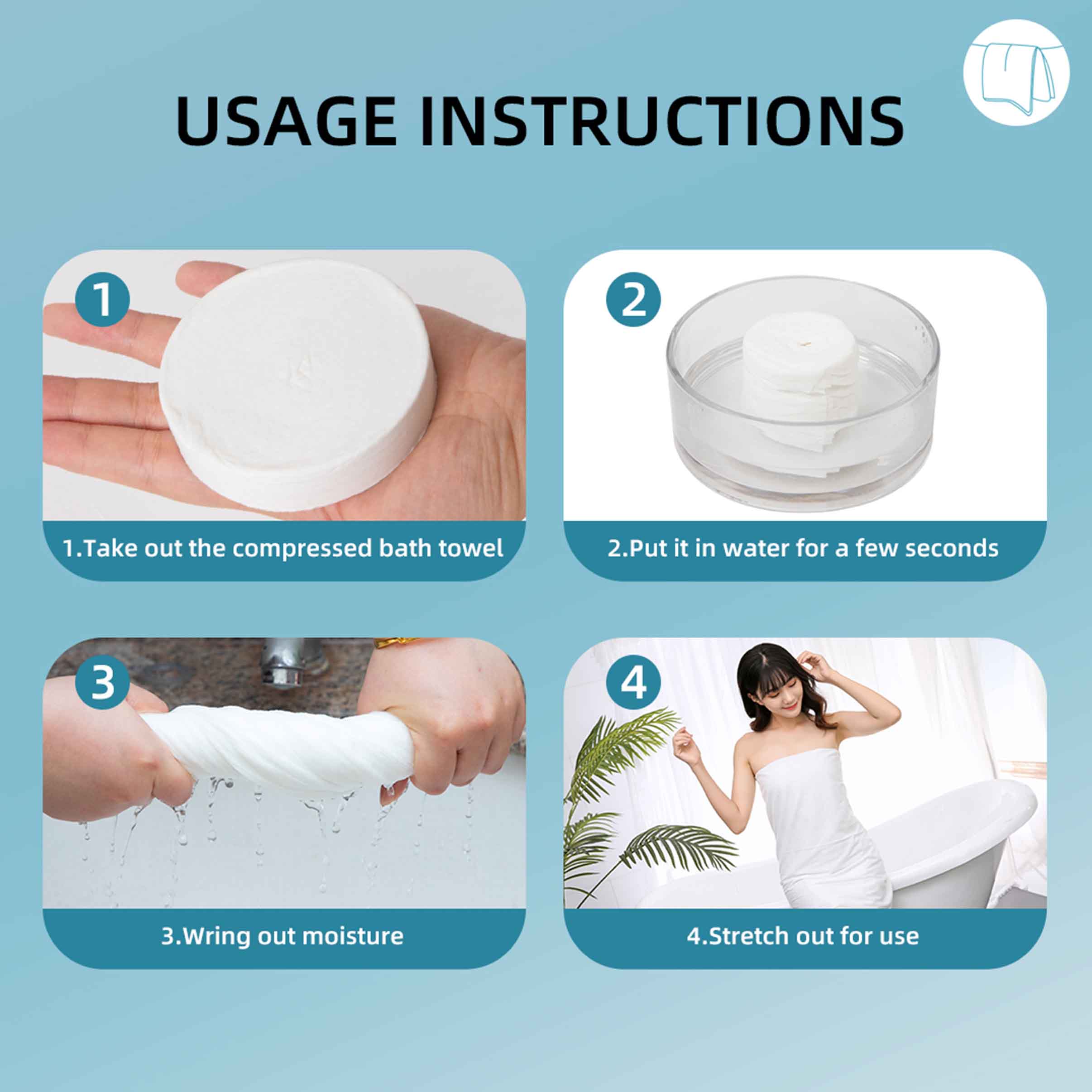 USAGE INSTRUCTIONS

1

1.Take out the compressed bath towel

2

2.Put it in water for a few seconds

3

3.Wring out moisture

4

4.Stretch out for use